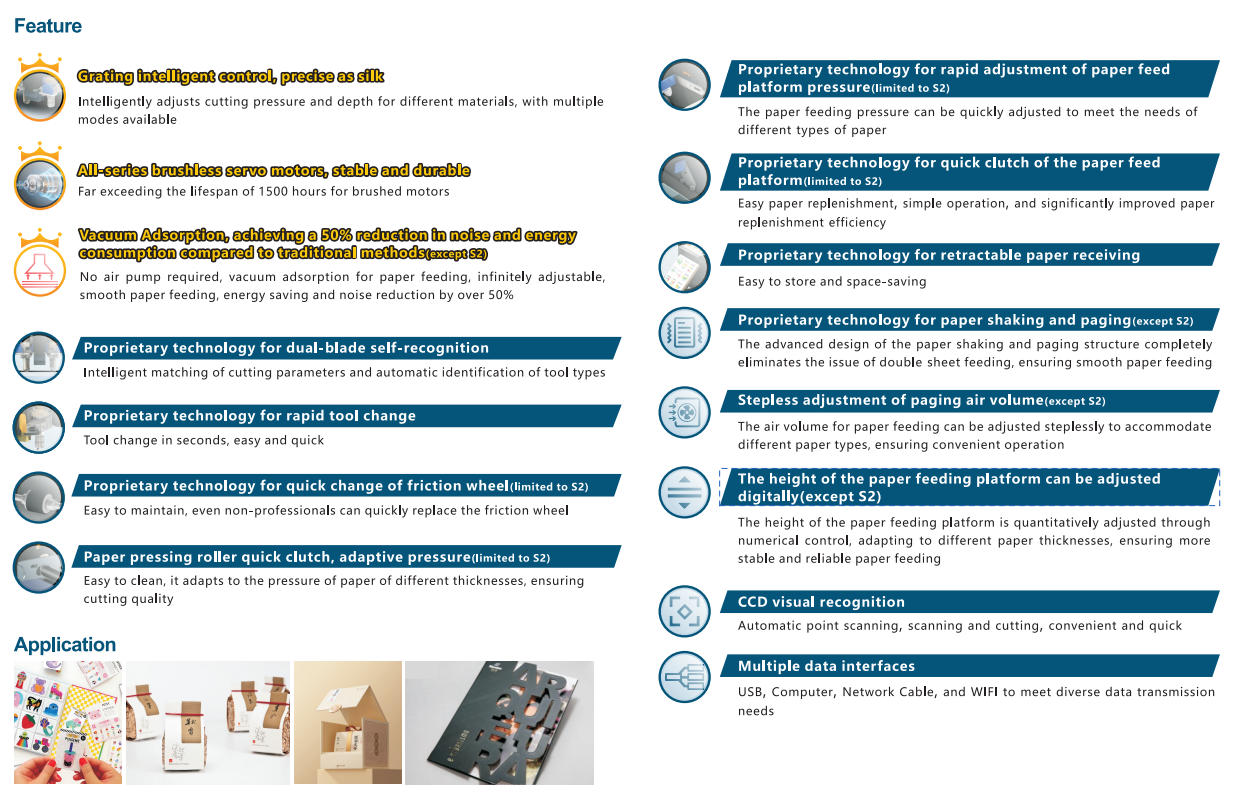 Feature

Grating intelligent control, precise as silk
Intelligently adjusts cutting pressure and depth for different materials, with multiple modes available

All-series brushless servo motors, stable and durable
Far exceeding the lifespan of 1500 hours for brushed motors

Vacuum Adsorption, achieving a 50% reduction in noise and energy consumption compared to traditional methods(except S2)
No air pump required, vacuum adsorption for paper feeding, infinitely adjustable, smooth paper feeding, energy saving and noise reduction by over 50%

Proprietary technology for dual-blade self-recognition
Intelligent matching of cutting parameters and automatic identification of tool types

Proprietary technology for rapid tool change
Tool change in seconds, easy and quick

Proprietary technology for quick change of friction wheel(limited to S2)
Easy to maintain, even non-professionals can quickly replace the friction wheel

Paper pressing roller quick clutch, adaptive pressure(limited to S2)
Easy to clean, it adapts to the pressure of paper of different thicknesses, ensuring cutting quality

Application

Proprietary technology for rapid adjustment of paper feed platform pressure(limited to S2)
The paper feeding pressure can be quickly adjusted to meet the needs of different types of paper

Proprietary technology for quick clutch of the paper feed platform(limited to S2)
Easy paper replenishment, simple operation, and significantly improved paper replenishment efficiency

Proprietary technology for retractable paper receiving
Easy to store and space-saving

Proprietary technology for paper shaking and paging(except S2)
The advanced design of the paper shaking and paging structure completely eliminates the issue of double sheet feeding, ensuring smooth paper feeding

Stepless adjustment of paging air volume(except S2)
The air volume for paper feeding can be adjusted steplessly to accommodate different paper types, ensuring convenient operation

The height of the paper feeding platform can be adjusted digitally(except S2)
The height of the paper feeding platform is quantitatively adjusted through numerical control, adapting to different paper thicknesses, ensuring more stable and reliable paper feeding

CCD visual recognition
Automatic point scanning, scanning and cutting, convenient and quick

Multiple data interfaces
USB, Computer, Network Cable, and WIFI to meet diverse data transmission needs